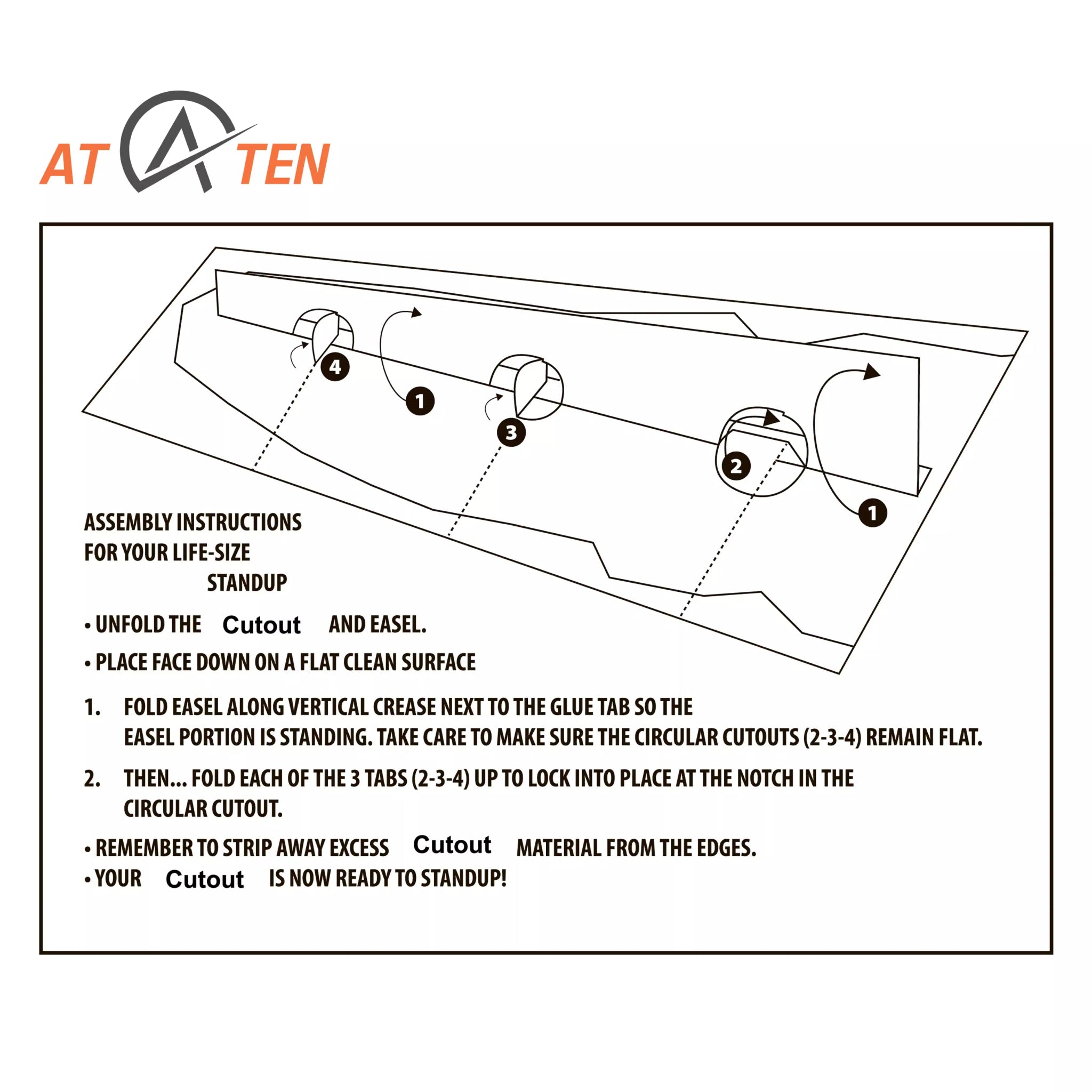 AT A TEN

4
1
3
2
1

ASSEMBLY INSTRUCTIONS FOR YOUR LIFE-SIZE STANDUP

• UNFOLD THE Cutout AND EASEL.

• PLACE FACE DOWN ON A FLAT CLEAN SURFACE

1. FOLD EASEL ALONG VERTICAL CREASE NEXT TO THE GLUE TAB SO THE EASEL PORTION IS STANDING. TAKE CARE TO MAKE SURE THE CIRCULAR CUTOUTS (2-3-4) REMAIN FLAT.

2. THEN... FOLD EACH OF THE 3 TABS (2-3-4) UP TO LOCK INTO PLACE AT THE NOTCH IN THE CIRCULAR CUTOUT.

• REMEMBER TO STRIP AWAY EXCESS Cutout MATERIAL FROM THE EDGES.
• YOUR Cutout IS NOW READY TO STANDUP!