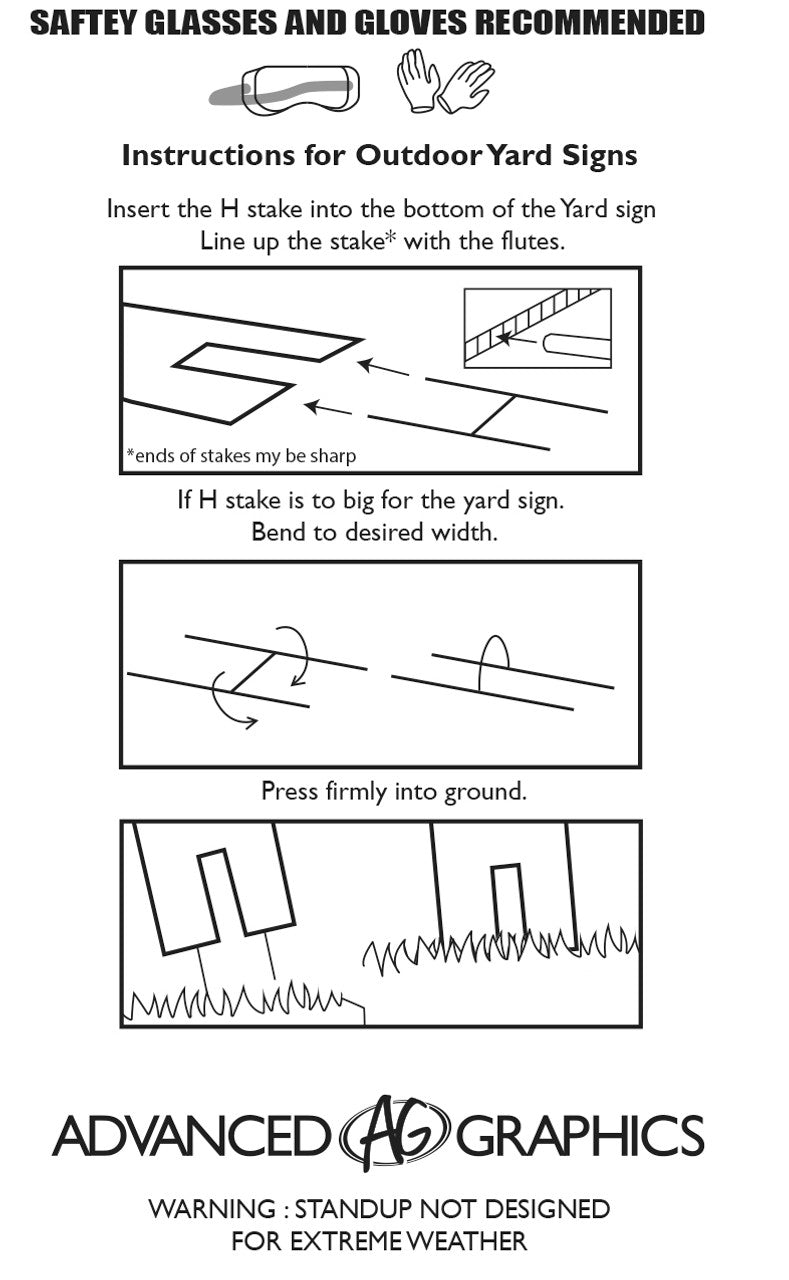 SAFTEY GLASSES AND GLOVES RECOMMENDED

Instructions for Outdoor Yard Signs

Insert the H stake into the bottom of the Yard sign
Line up the stake* with the flutes.

*ends of stakes my be sharp

If H stake is to big for the yard sign.
Bend to desired width.

Press firmly into ground.

ADVANCED AG GRAPHICS

WARNING : STANDUP NOT DESIGNED
FOR EXTREME WEATHER