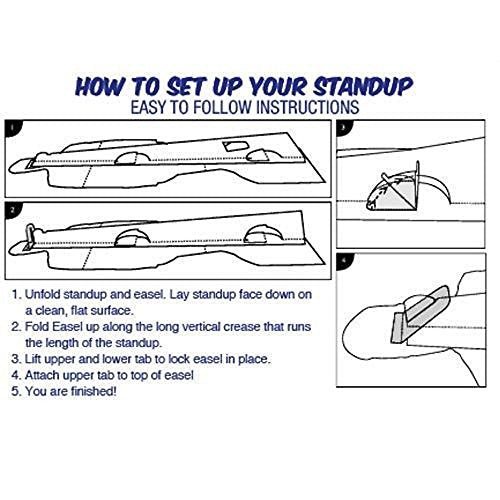 HOW TO SET UP YOUR STANDUP
EASY TO FOLLOW INSTRUCTIONS

1

2

3

4

1. Unfold standup and easel. Lay standup face down on a clean, flat surface.
2. Fold Easel up along the long vertical crease that runs the length of the standup.
3. Lift upper and lower tab to lock easel in place.
4. Attach upper tab to top of easel
5. You are finished!