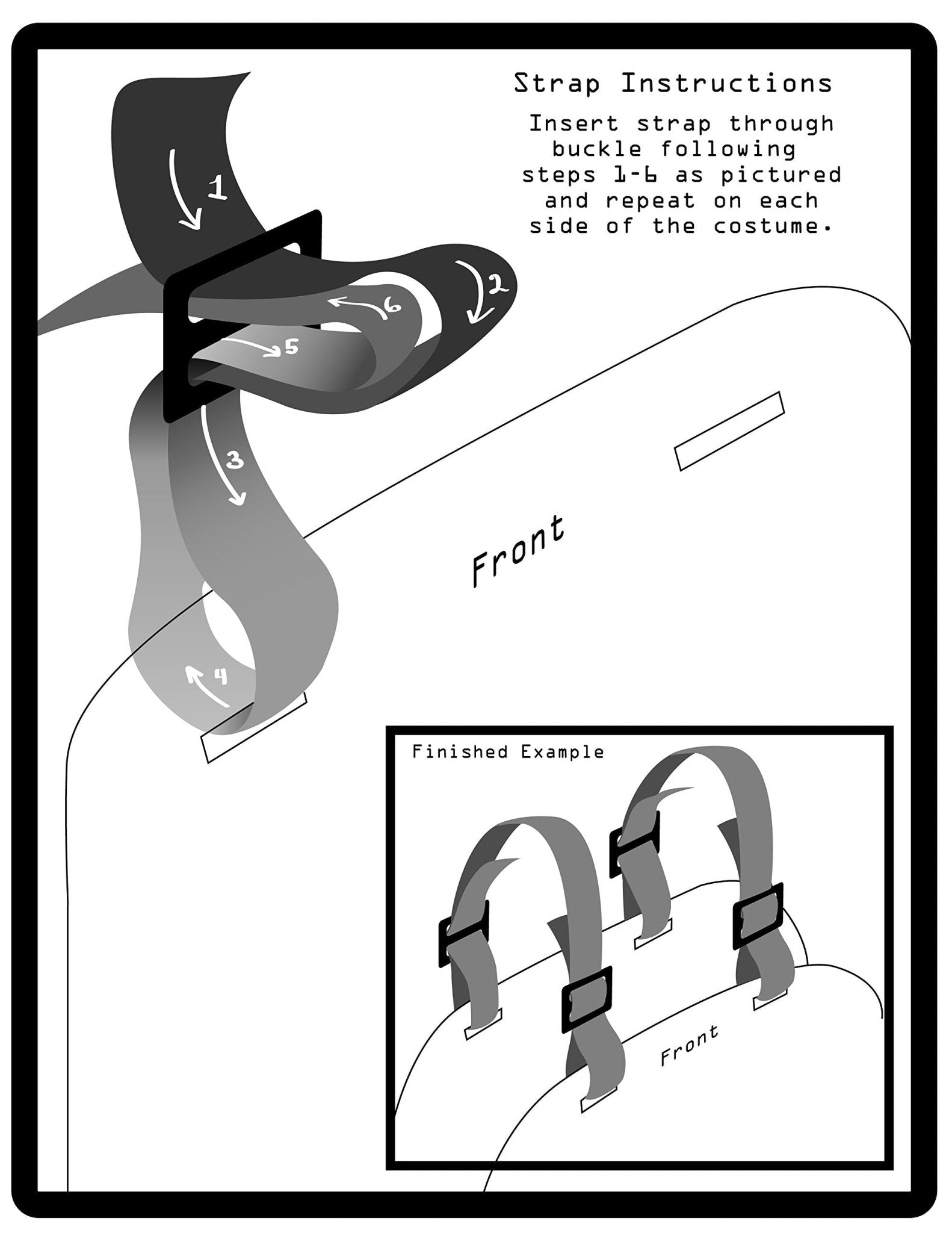 Strap Instructions

Insert strap through buckle following steps 1-6 as pictured and repeat on each side of the costume.

1

2

6

5

3

4

Front

Finished Example

Front