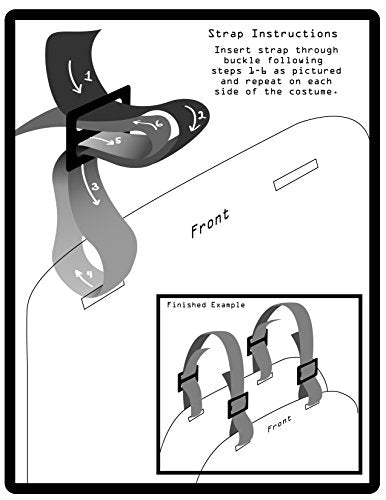 Strap Instructions

Insert strap through buckle following steps 1-6 as pictured and repeat on each side of the costume.

1
2
6
5
3
4

Front

Finished Example

Front